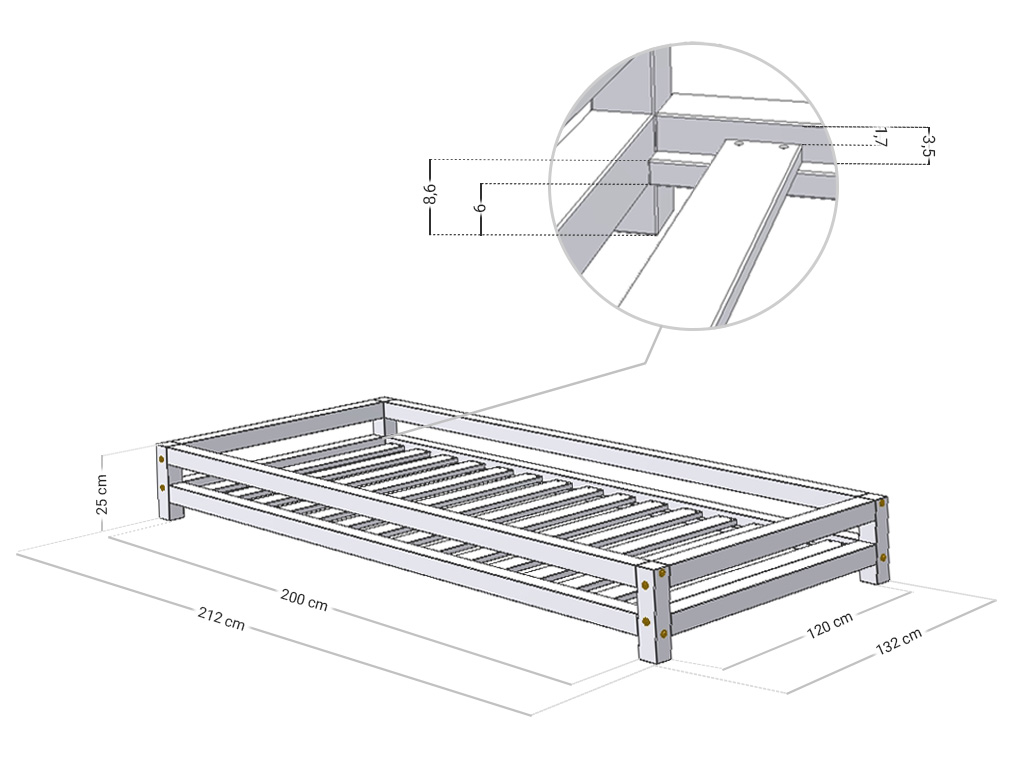 8,6
6
1,7
3,5
25 cm
200 cm
212 cm
120 cm
132 cm